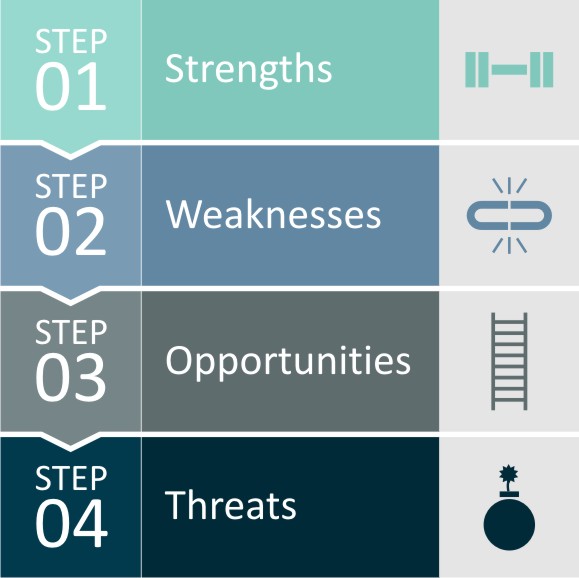 STEP 01 Strengths

STEP 02 Weaknesses

STEP 03 Opportunities

STEP 04 Threats